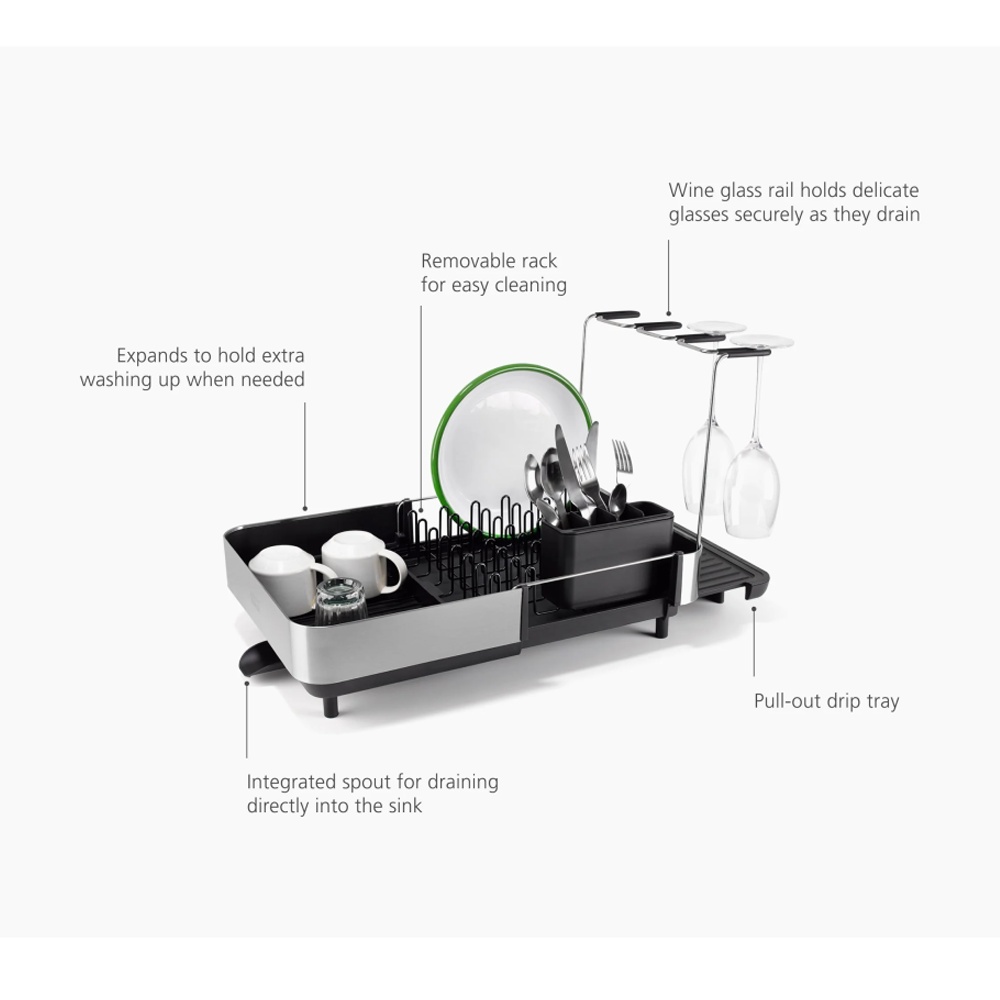 Wine glass rail holds delicate glasses securely as they drain

Removable rack for easy cleaning

Expands to hold extra washing up when needed

Pull-out drip tray

Integrated spout for draining directly into the sink